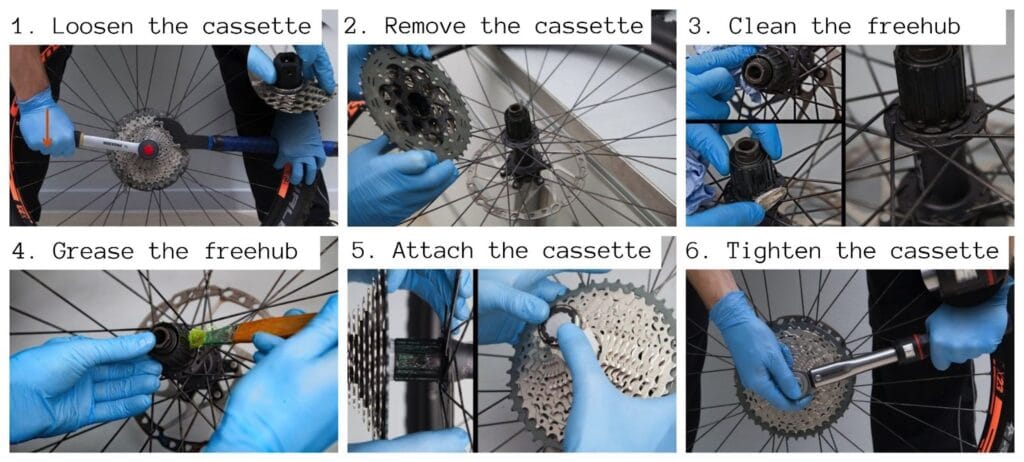 1. Loosen the cassette

2. Remove the cassette

3. Clean the freehub

4. Grease the freehub

5. Attach the cassette

6. Tighten the cassette