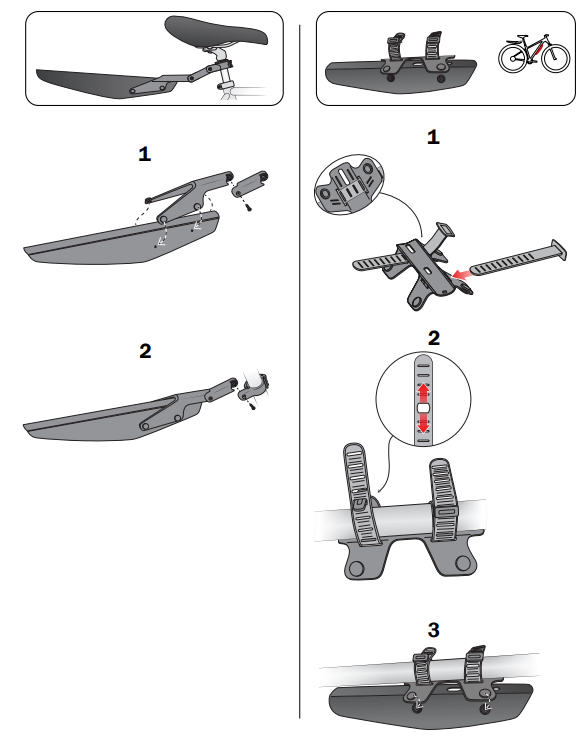 1

2

1

2

3