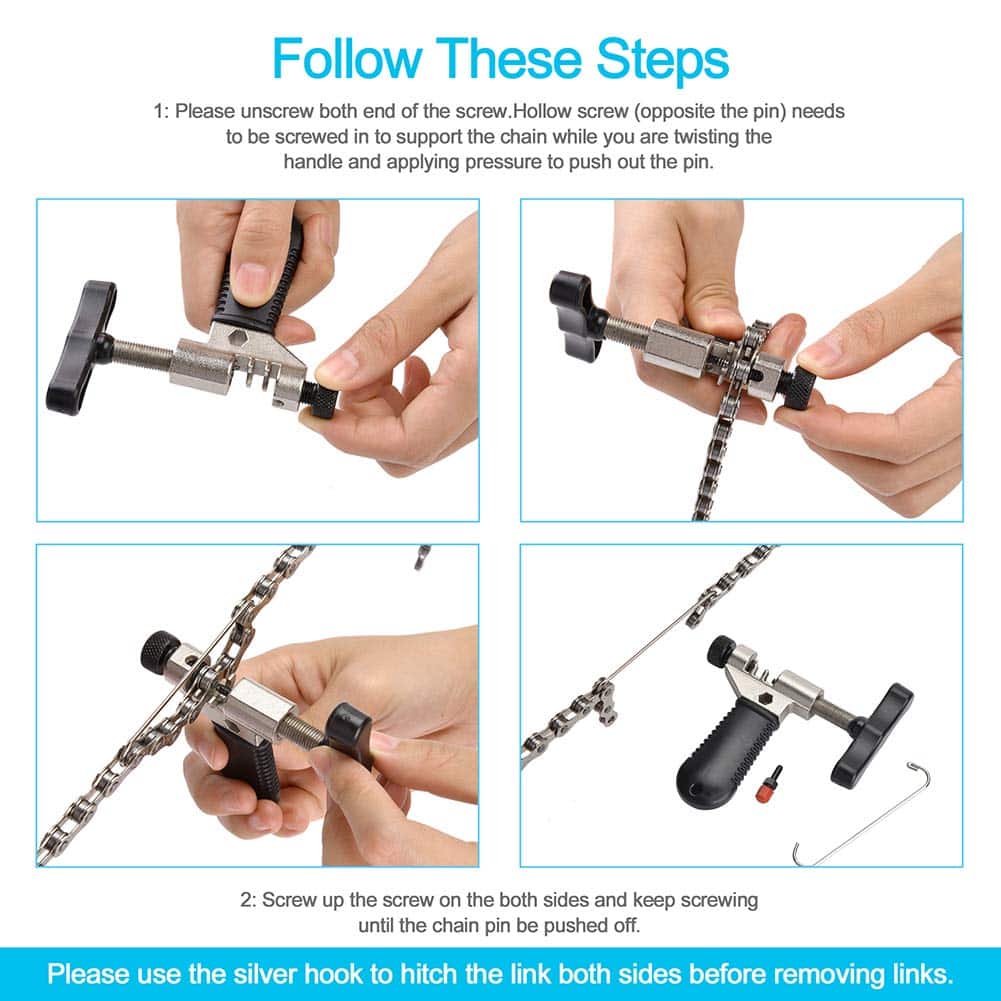 Follow These Steps

1: Please unscrew both end of the screw.Hollow screw (opposite the pin) needs to be screwed in to support the chain while you are twisting the handle and applying pressure to push out the pin.

2: Screw up the screw on the both sides and keep screwing until the chain pin be pushed off.

Please use the silver hook to hitch the link both sides before removing links.