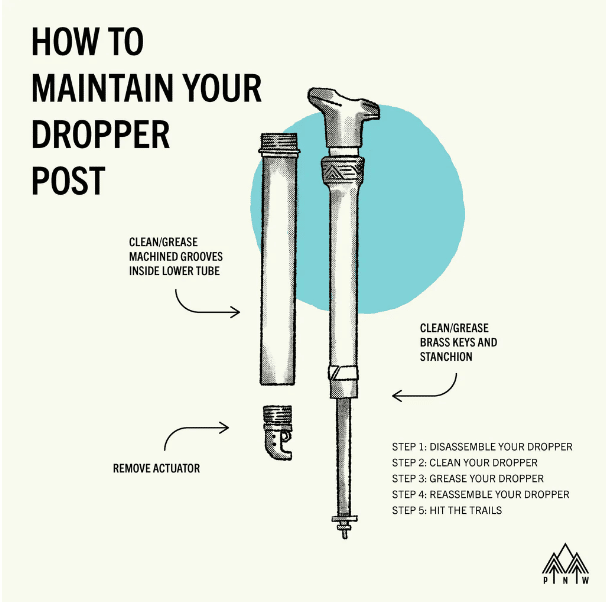 HOW TO MAINTAIN YOUR DROPPER POST

CLEAN/GREASE MACHINED GROOVES INSIDE LOWER TUBE

CLEAN/GREASE BRASS KEYS AND STANCHION

REMOVE ACTUATOR

STEP 1: DISASSEMBLE YOUR DROPPER
STEP 2: CLEAN YOUR DROPPER
STEP 3: GREASE YOUR DROPPER
STEP 4: REASSEMBLE YOUR DROPPER
STEP 5: HIT THE TRAILS

P N W